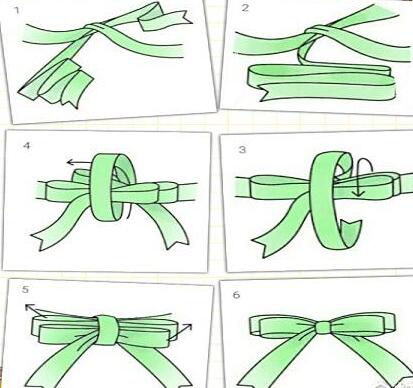 1

2

4

3

5

6